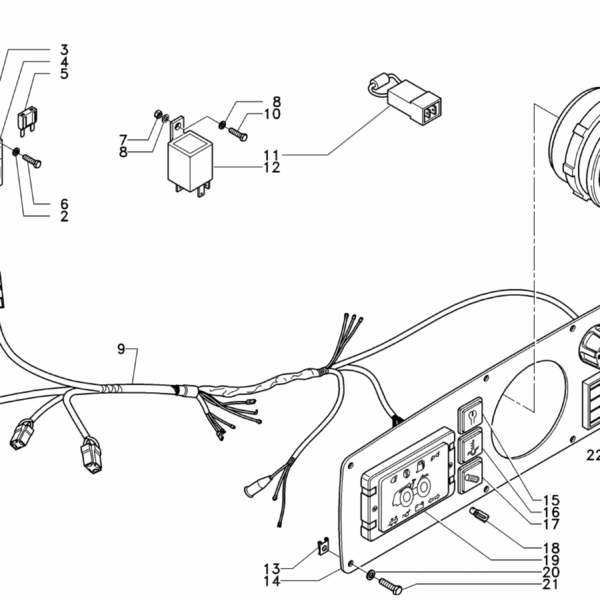 3
4
5
6
2
7
8
8
10
11
12
9
22
15
16
17
18
19
20
21
13
14