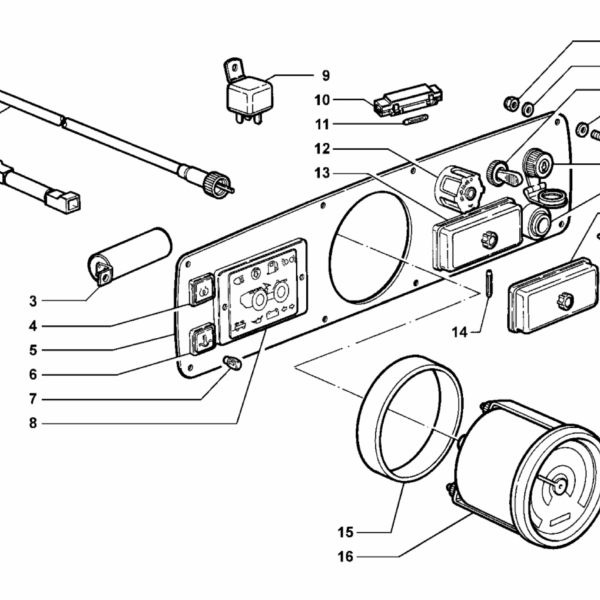 9
10
11
12
13
3
4
5
6
7
8
14
15
16