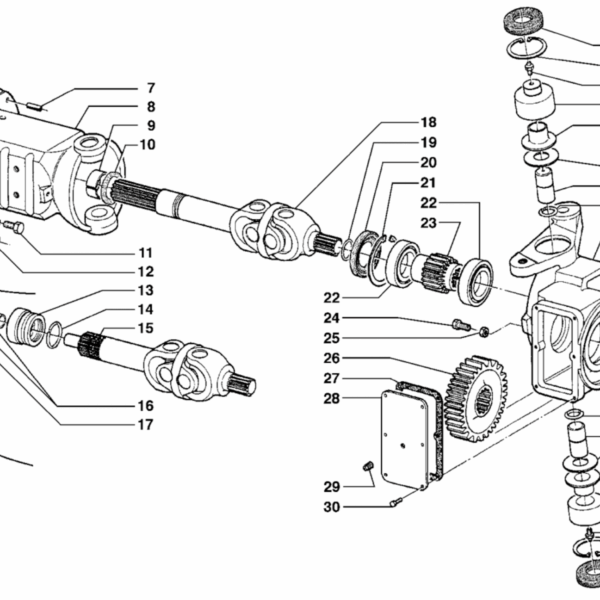 7
8
9
10
11
12
13
14
15
16
17
18
19
20
21
22
23
22
24
25
26
27
28
29
30