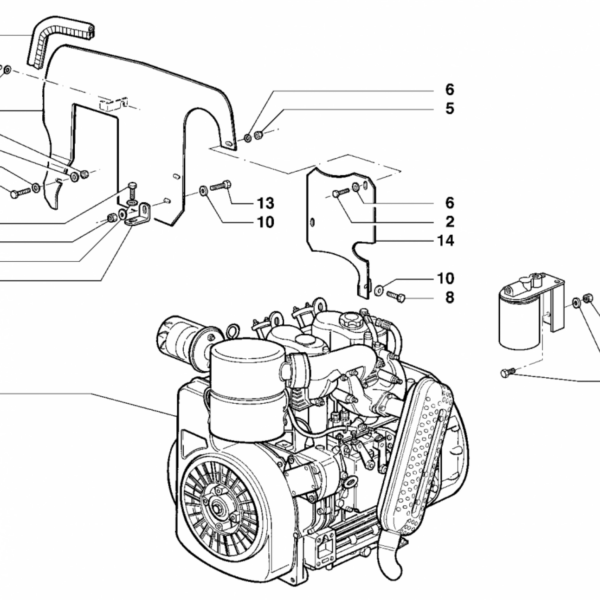 6
5
13
10
6
2
14
10
8