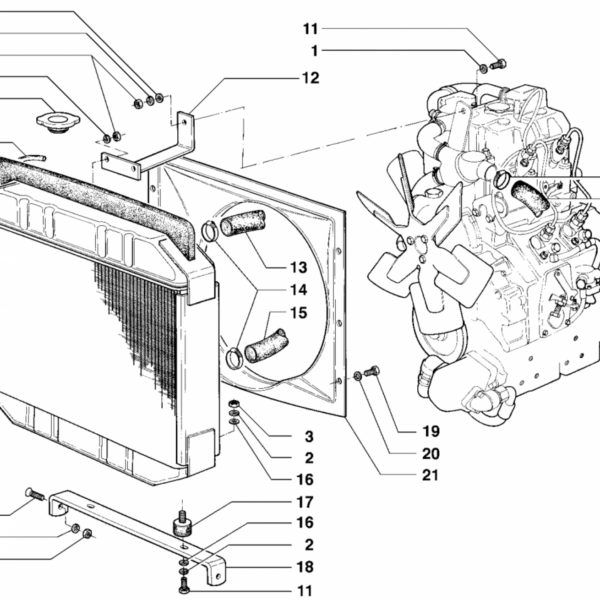 11
1
12
13
14
15
3
2
16
19
20
21
17
16
2
18
11