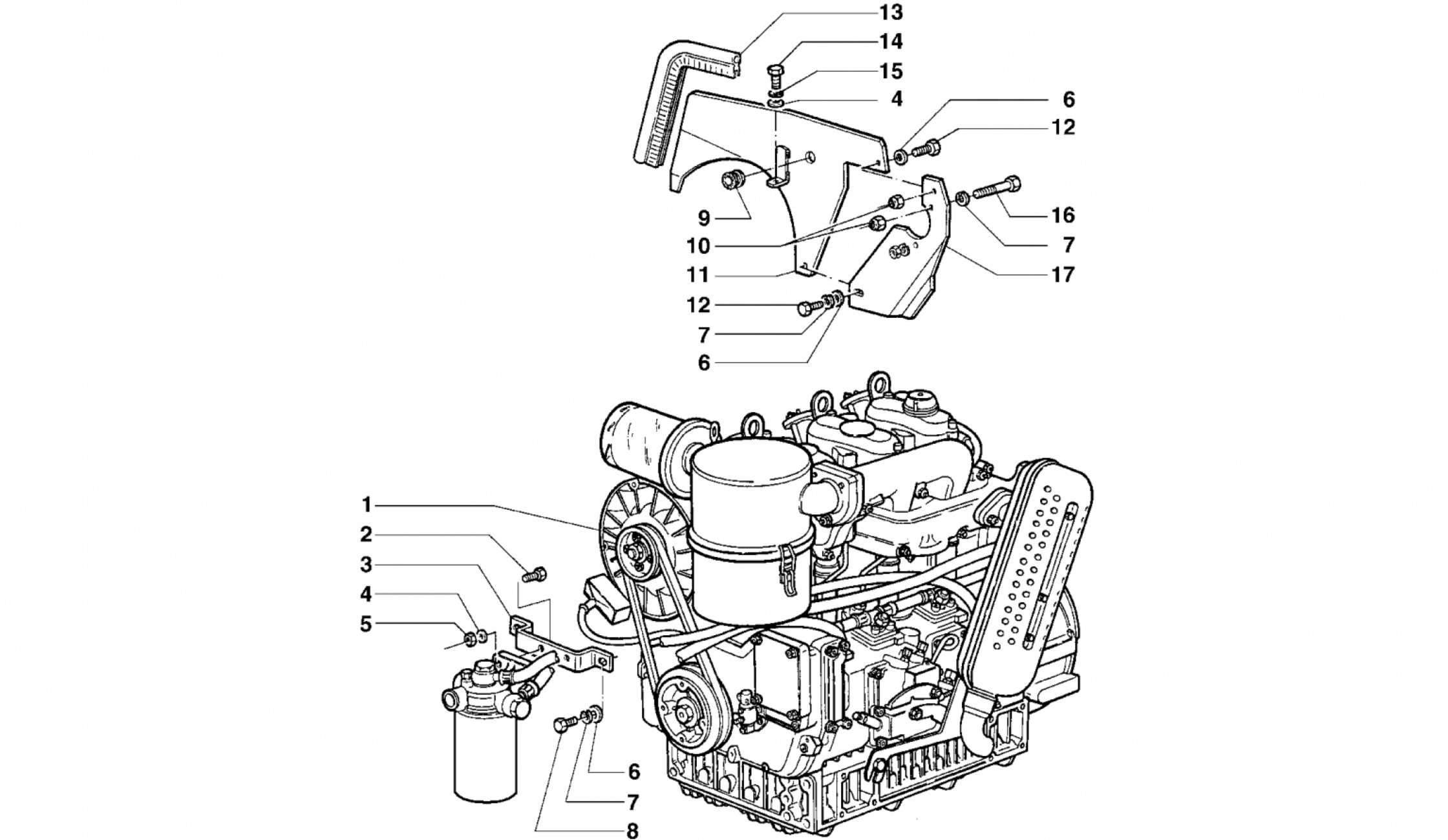 13
14
15
4
6
12
16
7
17
9
10
11
12
7
6
1
2
3
4
5
6
7
8