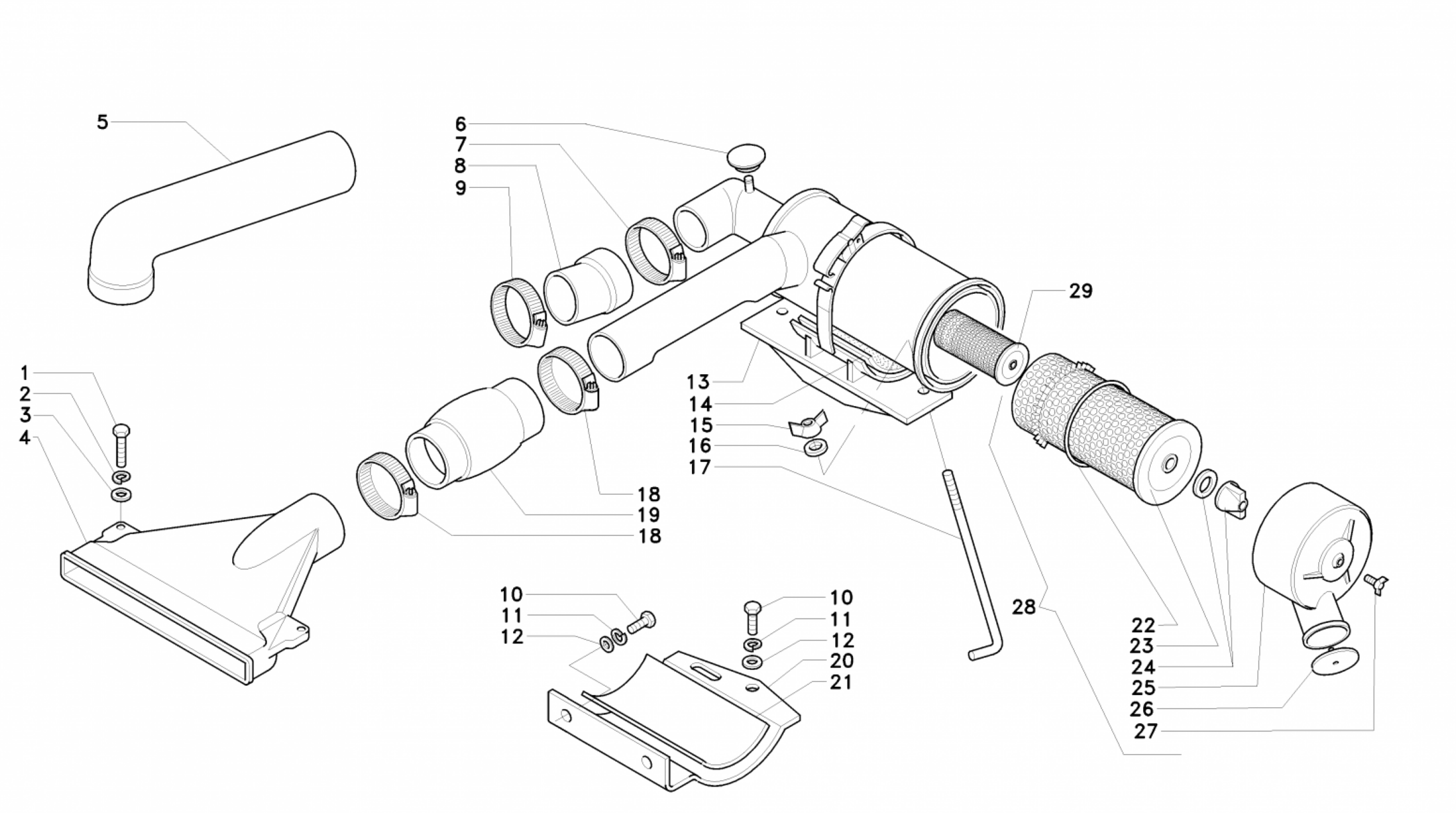 5
6
7
8
9
29
1
2
3
4
13
14
15
16
17
18
19
18
10
11
12
10
11
12
20
21
28
22
23
24
25
26
27