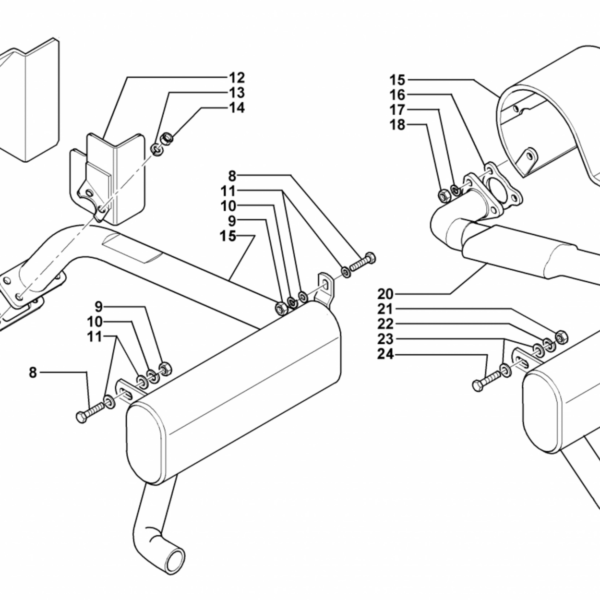 12
13
14
8
11
10
9
15
9
10
11
8
15
16
17
18
20
21
22
23
24