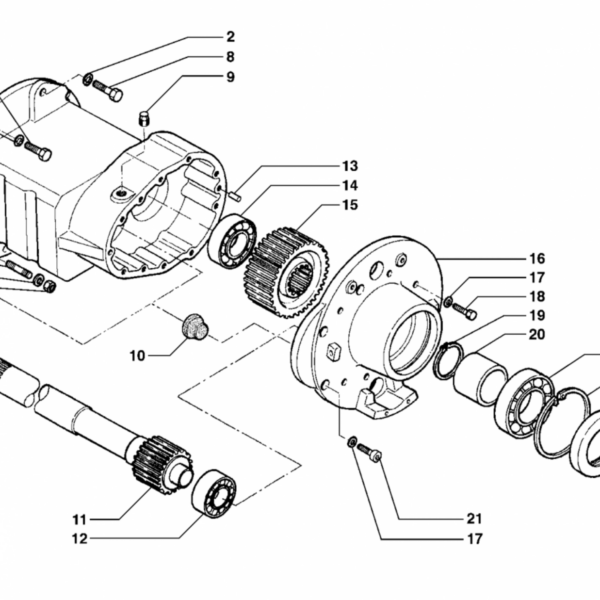 2
8
9
13
14
15
16
17
18
19
20
10
11
12
21
17