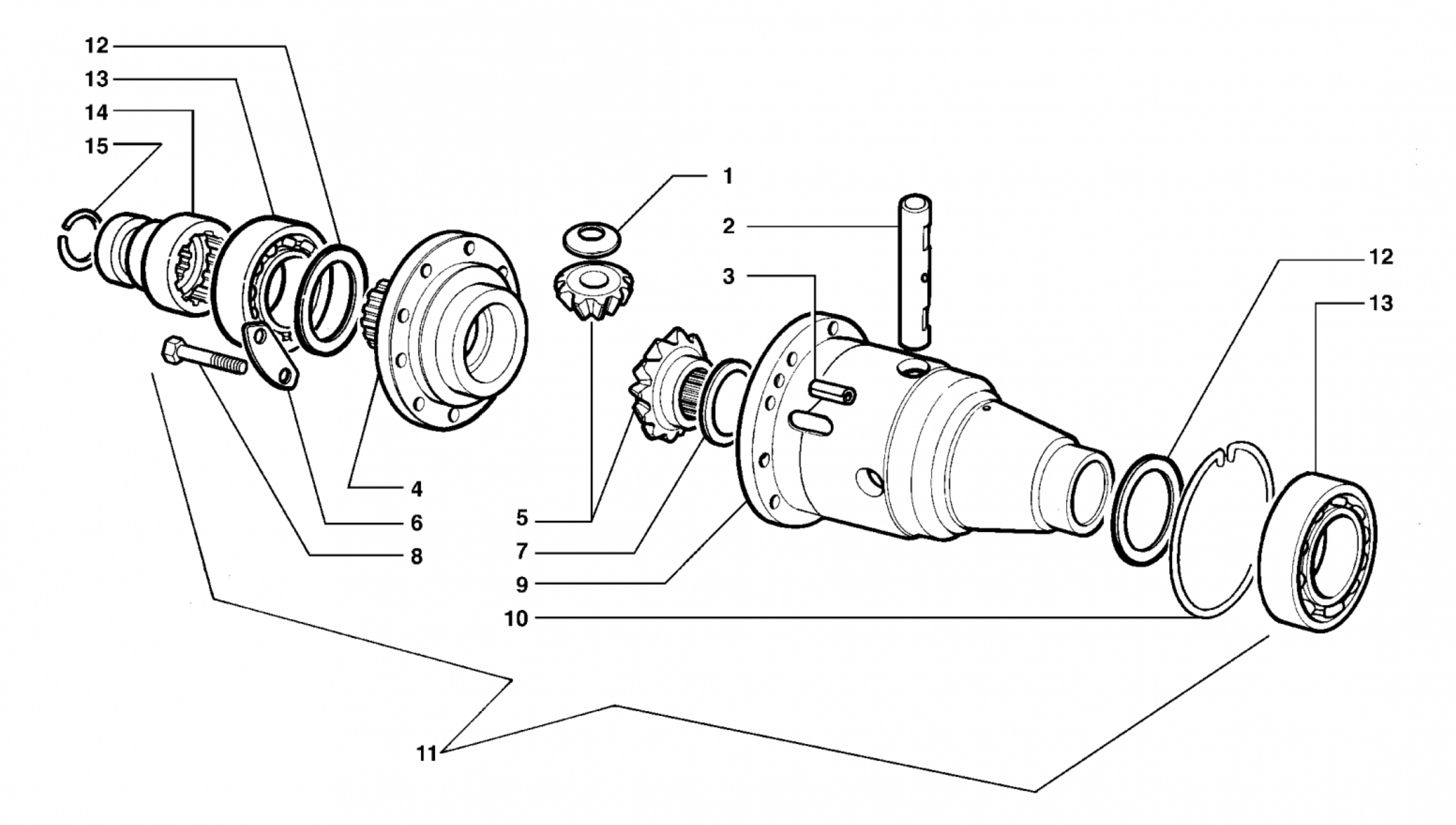 12
13
14
15
1
2
3
12
13
4
6
8
5
7
9
10
11