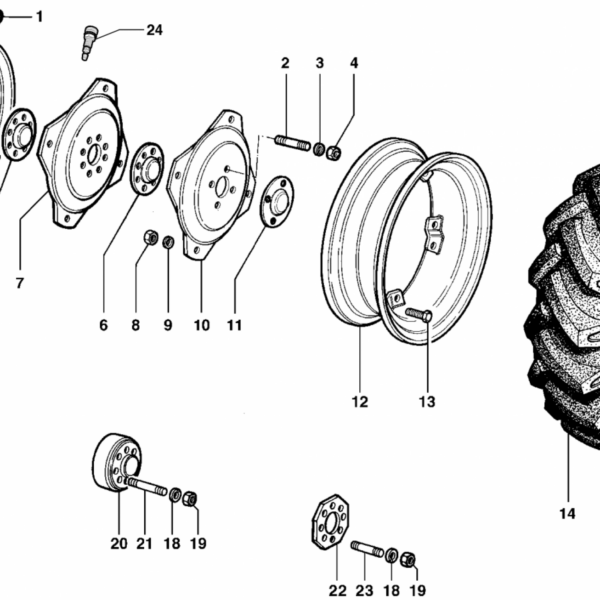 1
24
2
3
4
7
6
8
9
10
11
12
13
14
20
21
18
19
22
23
18
19