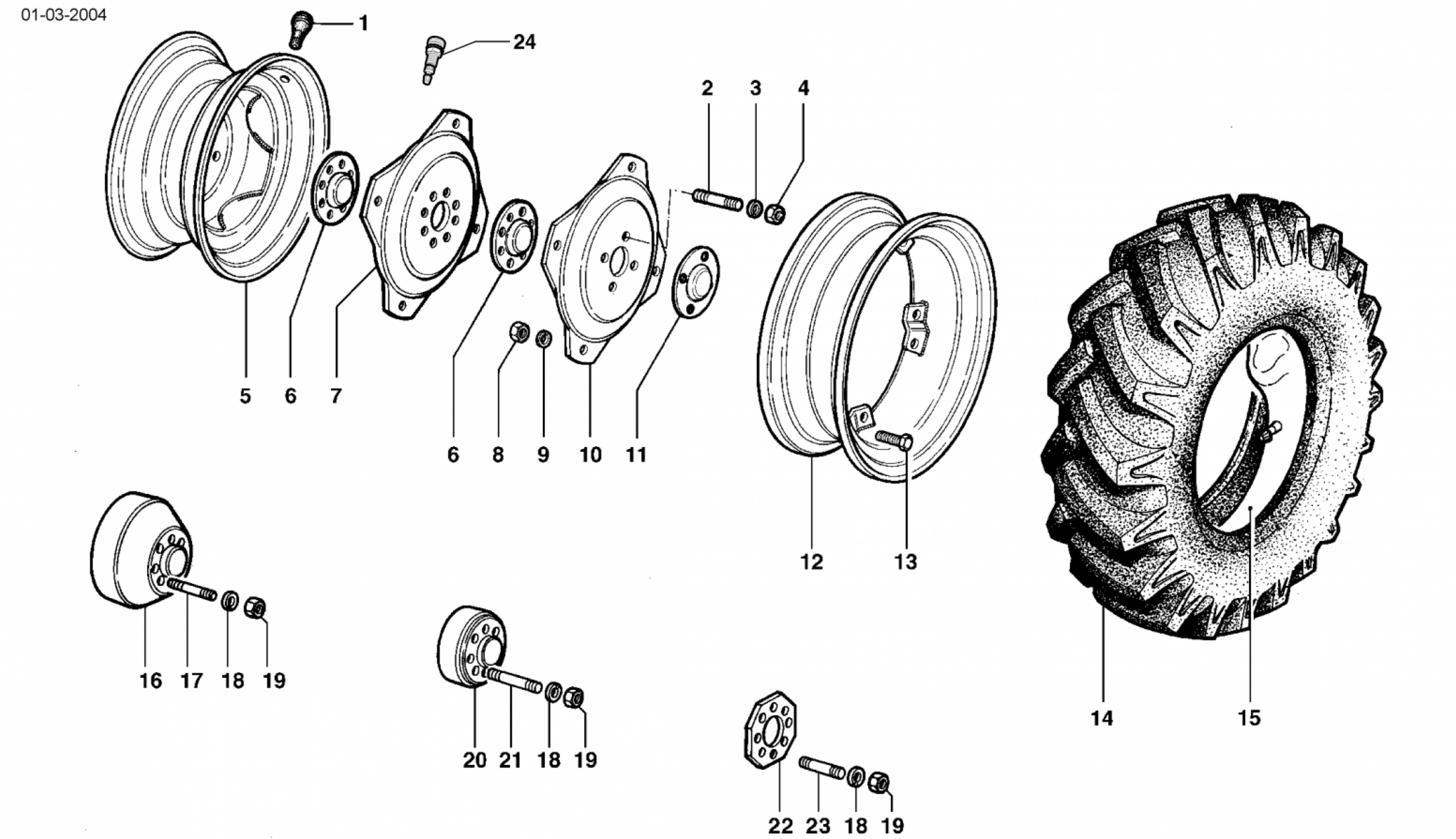 01-03-2004

1

24

2 3 4

5 6 7

6 8 9 10 11

12 13

14 15

16 17 18 19

20 21 18 19

22 23 18 19