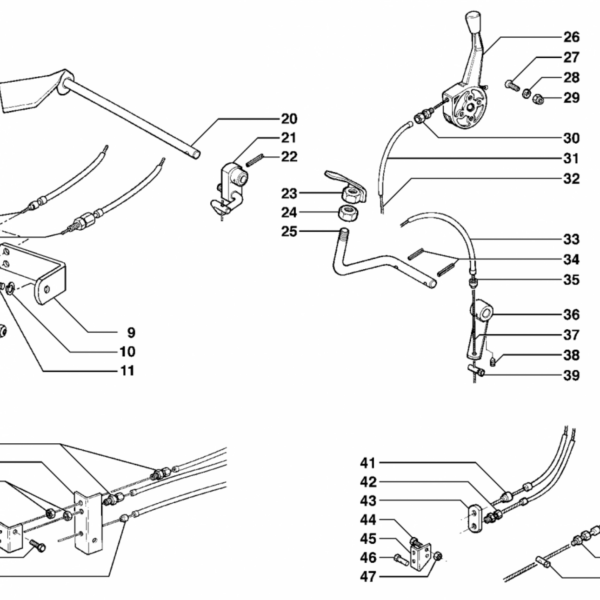 26
27
28
29
20
21
22
30
31
32
23
24
25
33
34
35
36
37
38
39
9
10
11
41
42
43
44
45
46
47